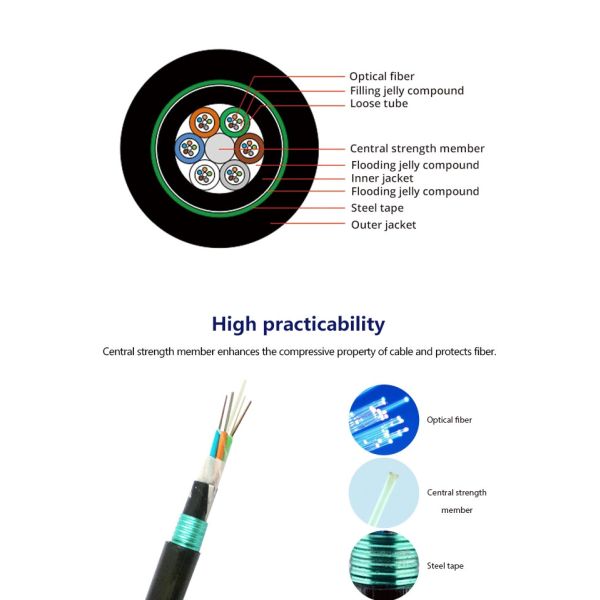 Optical fiber
Filling jelly compound
Loose tube
Central strength member
Flooding jelly compound
Inner jacket
Flooding jelly compound
Steel tape
Outer jacket

High practicability

Central strength member enhances the compressive property of cable and protects fiber.

Optical fiber

Central strength member

Steel tape