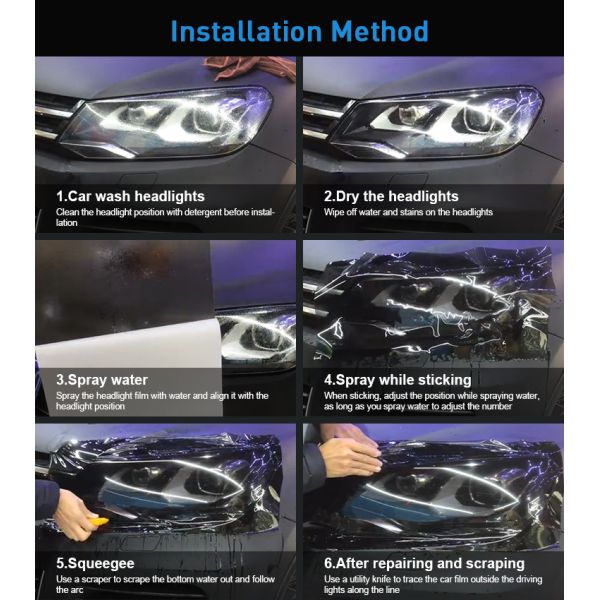 Installation Method

1.Car wash headlights
Clean the headlight position with detergent before installation

2.Dry the headlights
Wipe off water and stains on the headlights

3.Spray water
Spray the headlight film with water and align it with the headlight position

4.Spray while sticking
When sticking, adjust the position while spraying water, as long as you spray water to adjust the number

5.Squeegee
Use a scraper to scrape the bottom water out and follow the arc

6.After repairing and scraping
Use a utility knife to trace the car film outside the driving lights along the line