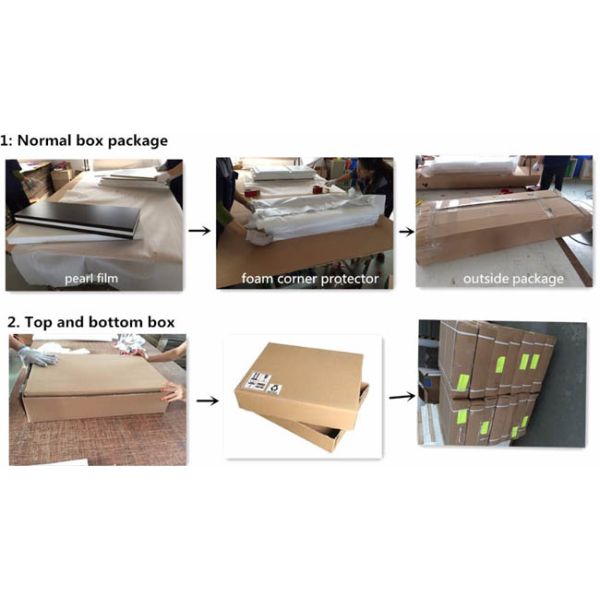 1: Normal box package

pearl film

foam corner protector

outside package

2. Top and bottom box