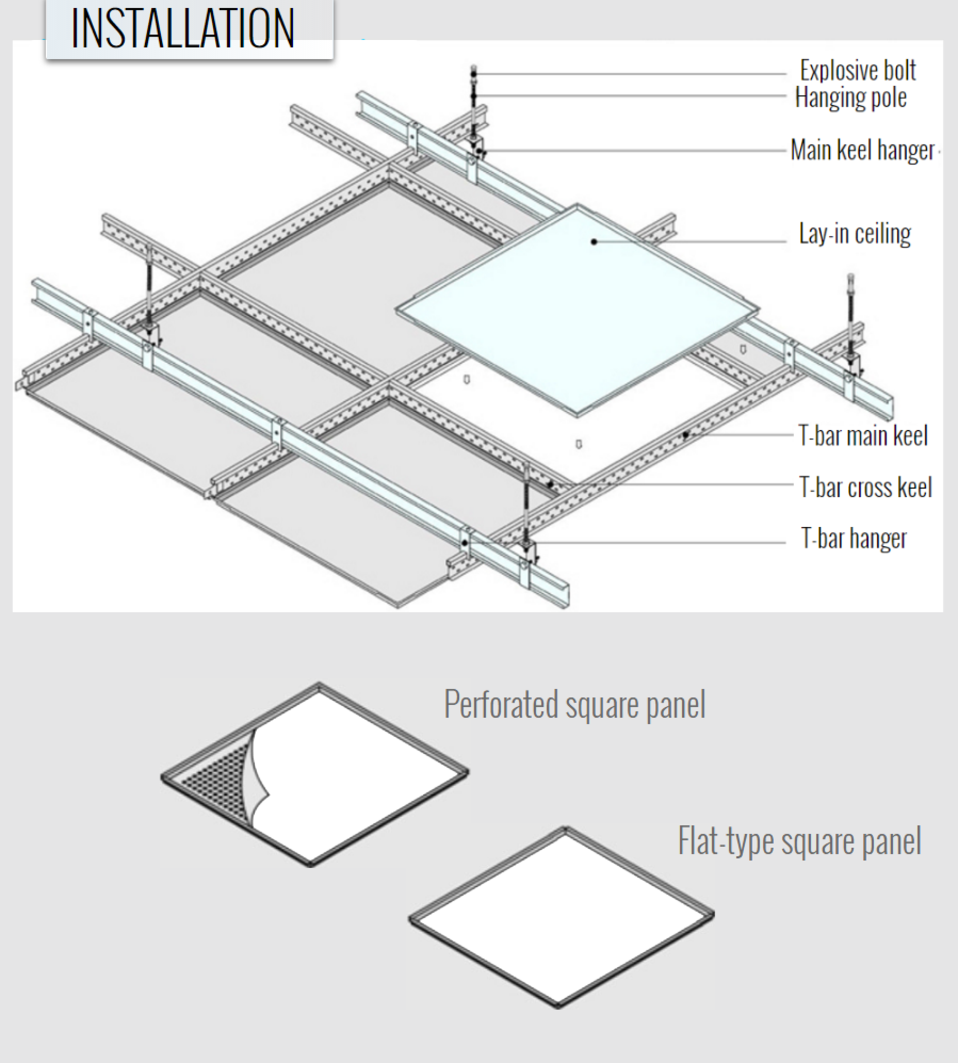 INSTALLATION

Explosive bolt
Hanging pole
Main keel hanger
Lay-in ceiling
T-bar main keel
T-bar cross keel
T-bar hanger

Perforated square panel

Flat-type square panel