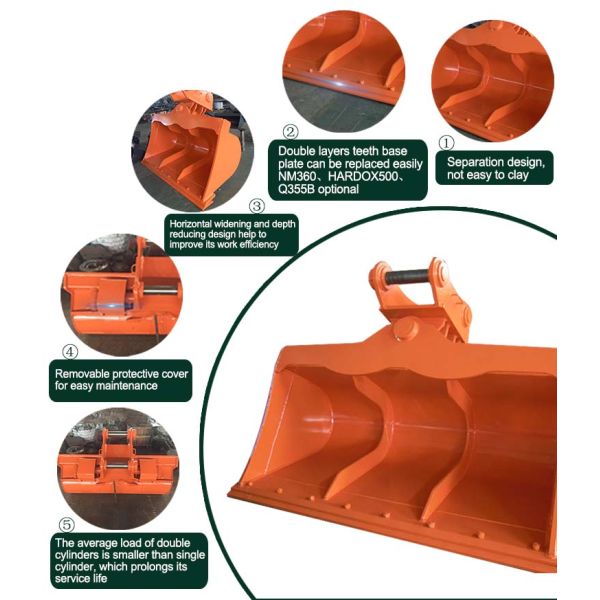 ②
Double layers teeth base plate can be replaced easily NM360、HARDOX500、Q355B optional

①
Separation design, not easy to clay

③
Horizontal widening and depth reducing design help to improve its work efficiency

④
Removable protective cover for easy maintenance

⑤
The average load of double cylinders is smaller than single cylinder, which prolongs its service life