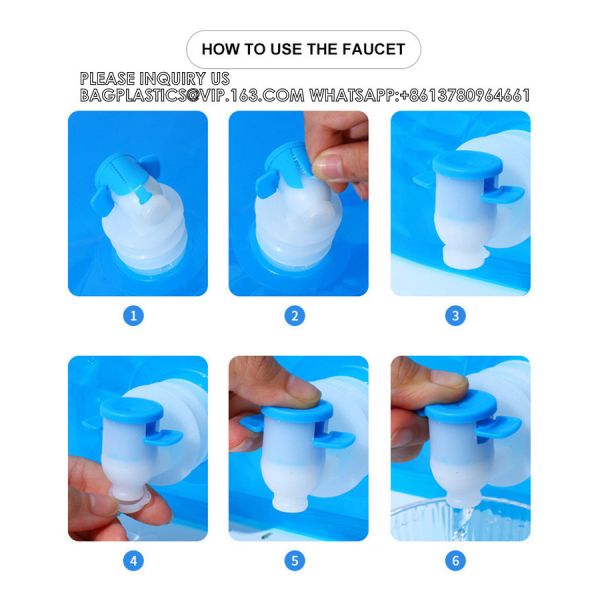 HOW TO USE THE FAUCET

PLEASE INQUIRY US
BAGPLASTICS@VIP.163.COM WHATSAPP:+8613780964661

1

2

3

4

5

6