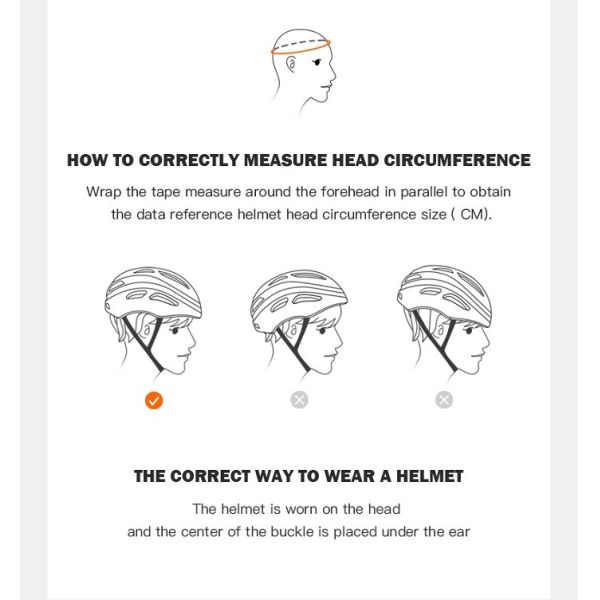 HOW TO CORRECTLY MEASURE HEAD CIRCUMFERENCE

Wrap the tape measure around the forehead in parallel to obtain the data reference helmet head circumference size ( CM).

THE CORRECT WAY TO WEAR A HELMET

The helmet is worn on the head and the center of the buckle is placed under the ear