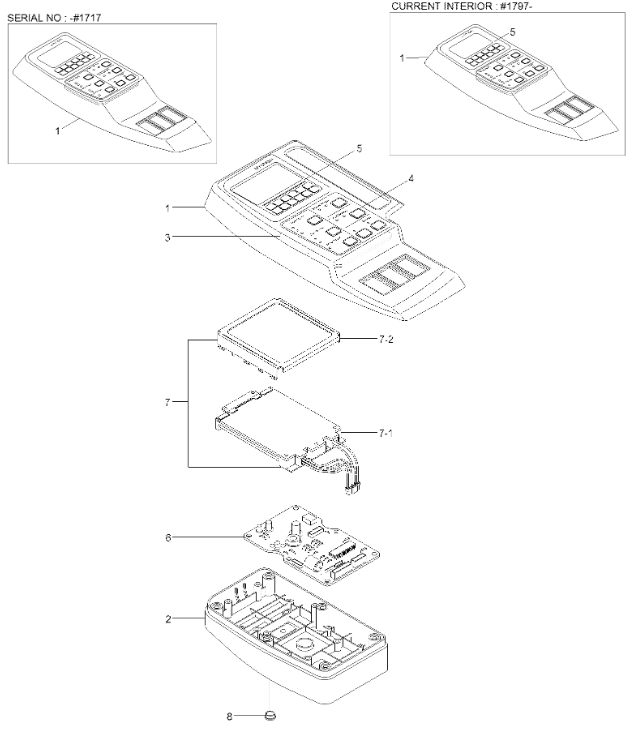 SERIAL NO : -#1717

1

CURRENT INTERIOR : #1797-

5

1

5

4

1

3

7-2

7

7-1

6

2

8