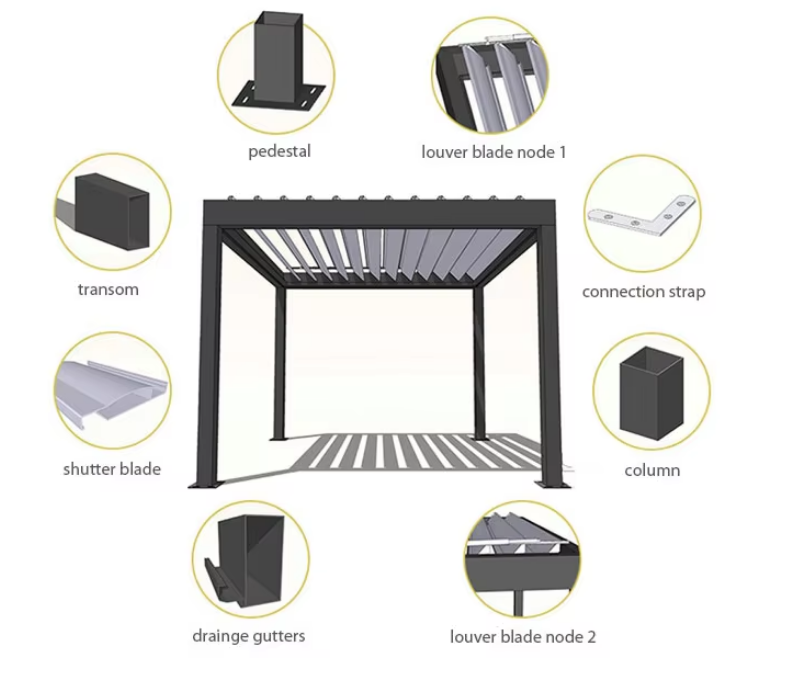 pedestal

louver blade node 1

transom

connection strap

shutter blade

column

drainge gutters

louver blade node 2