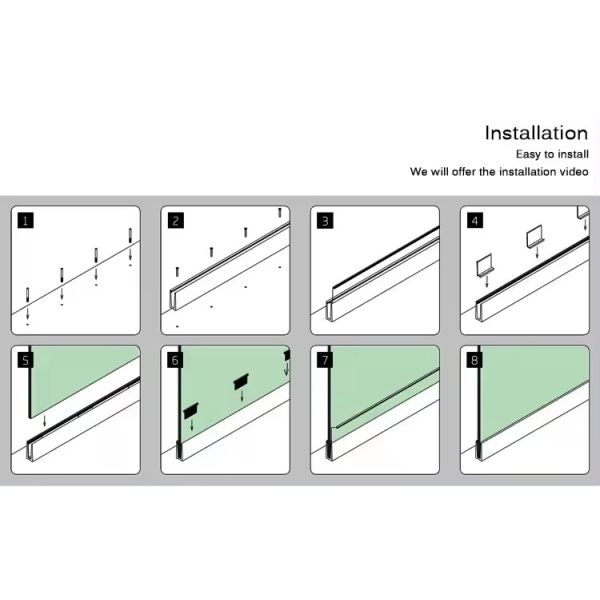 Installation

Easy to install

We will offer the installation video

1

2

3

4

5

6

7

8