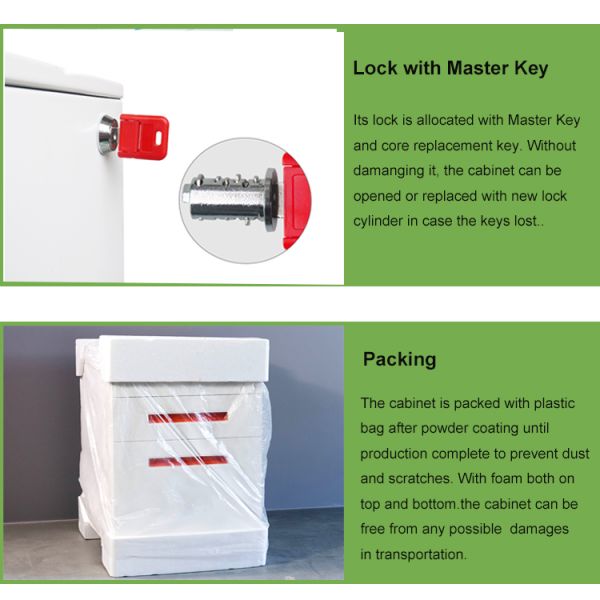 Lock with Master Key

Its lock is allocated with Master Key and core replacement key. Without damanging it, the cabinet can be opened or replaced with new lock cylinder in case the keys lost..

Packing

The cabinet is packed with plastic bag after powder coating until production complete to prevent dust and scratches. With foam both on top and bottom.the cabinet can be free from any possible  damages in transportation.