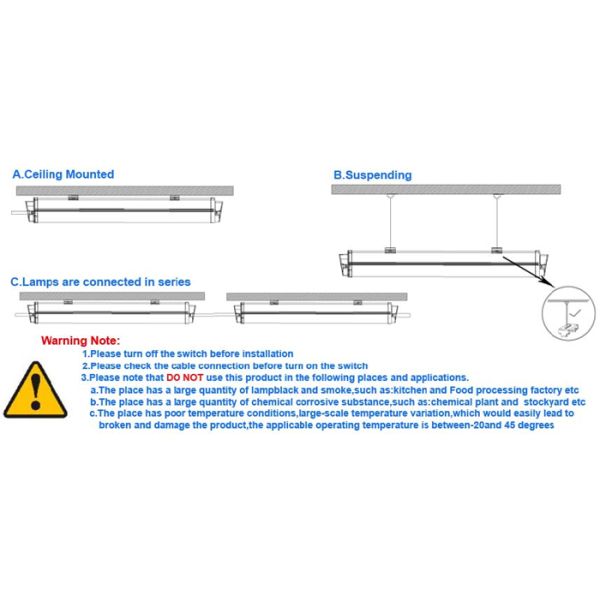 A.Ceiling Mounted

B.Suspending

C.Lamps are connected in series

Warning Note:

1.Please turn off the switch before installation
2.Please check the cable connection before turn on the switch
3.Please note that DO NOT use this product in the following places and applications.
a.The place has a large quantity of lampblack and smoke,such as:kitchen and Food processing factory etc
b.The place has a large quantity of chemical corrosive substance,such as:chemical plant and stockyard etc
c.The place has poor temperature conditions,large-scale temperature variation,which would easily lead to broken and damage the product,the applicable operating temperature is between-20and 45 degrees