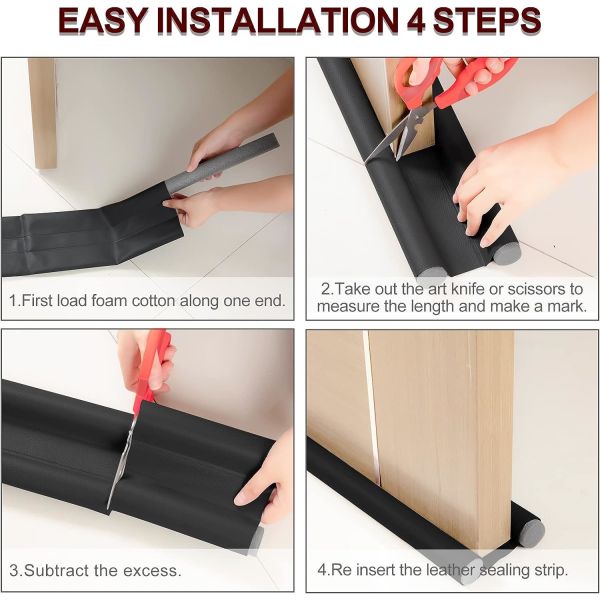 EASY INSTALLATION 4 STEPS

1.First load foam cotton along one end.

2.Take out the art knife or scissors to measure the length and make a mark.

3.Subtract the excess.

4.Re insert the leather sealing strip.