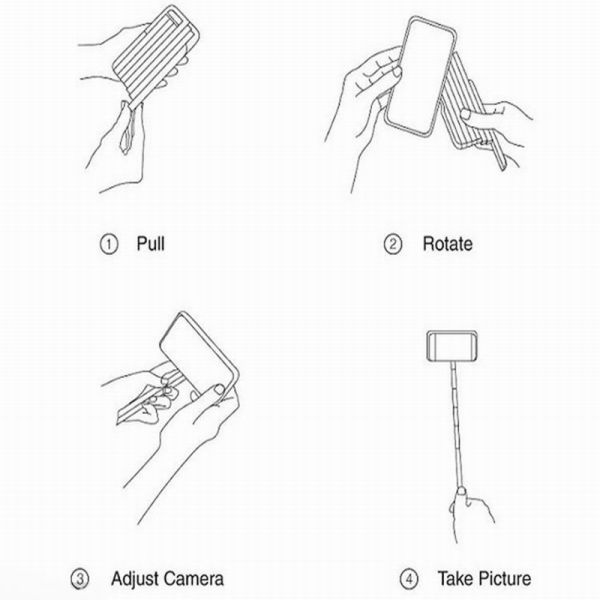 ① Pull

② Rotate

③ Adjust Camera

④ Take Picture