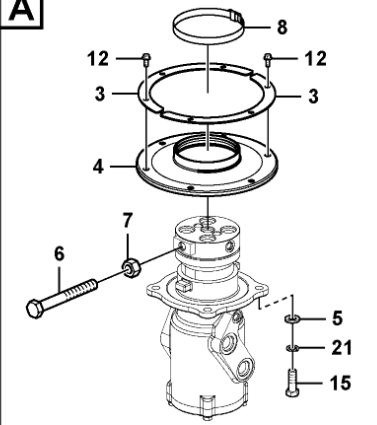 A

8

12

12

3

3

4

7

6

5

21

15