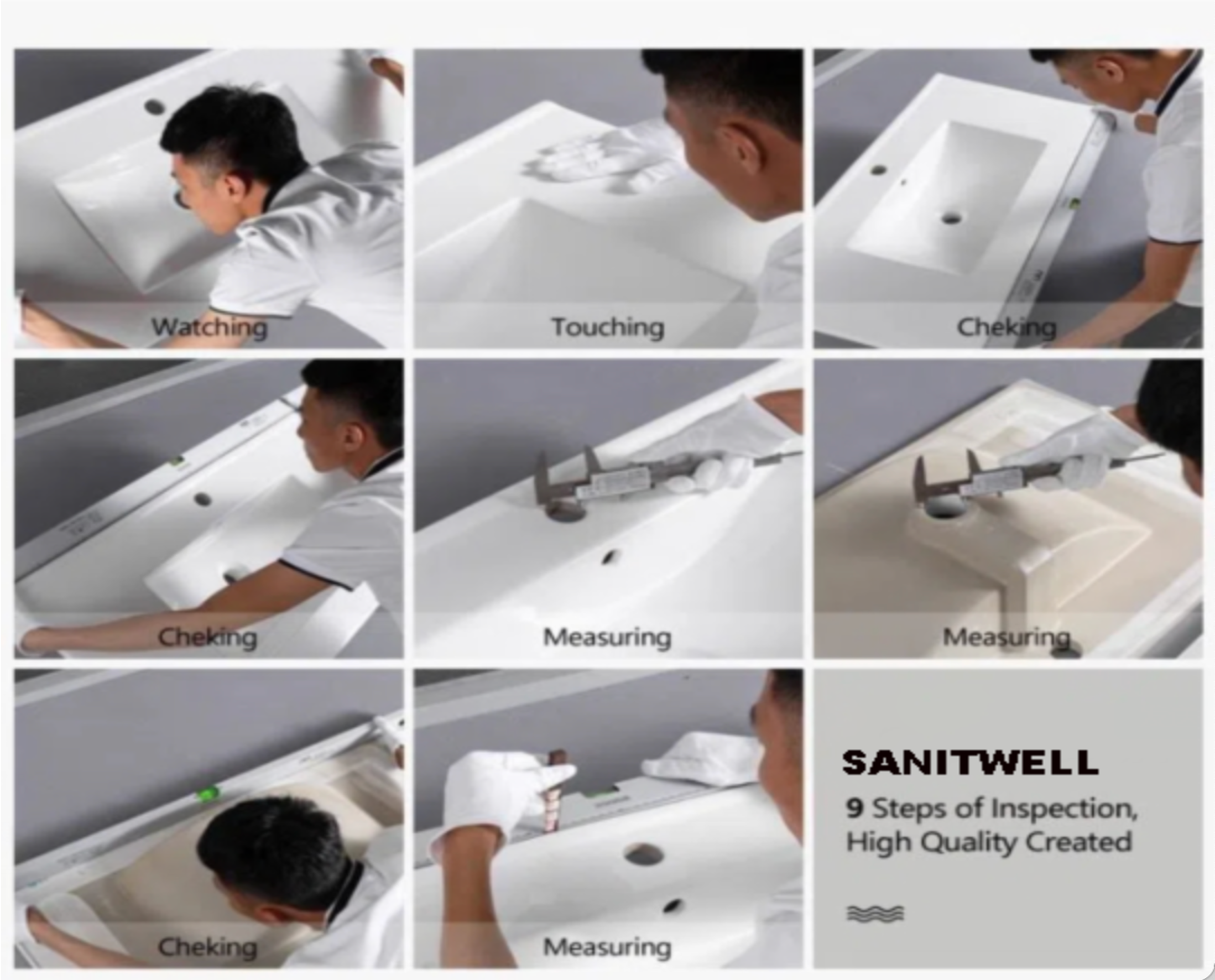 Watching

Touching

Cheking

Cheking

Measuring

Measuring

Cheking

Measuring

SANITWELL

9 Steps of Inspection, High Quality Created