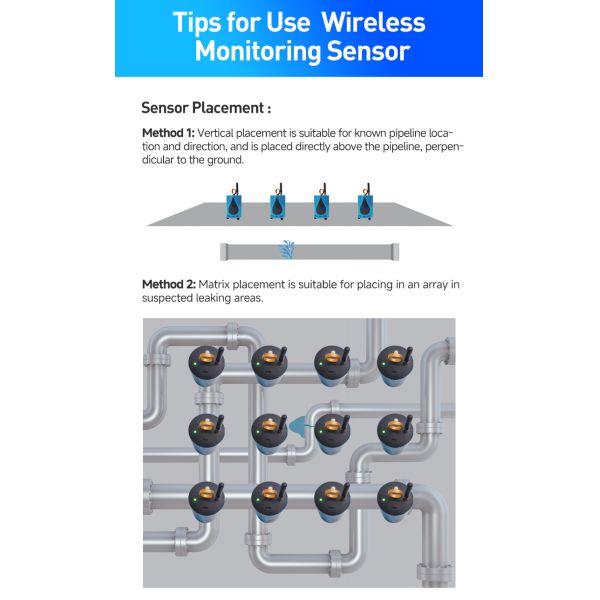 Tips for Use Wireless Monitoring Sensor

Sensor Placement :

Method 1: Vertical placement is suitable for known pipeline location and direction, and is placed directly above the pipeline, perpendicular to the ground.

Method 2: Matrix placement is suitable for placing in an array in suspected leaking areas.