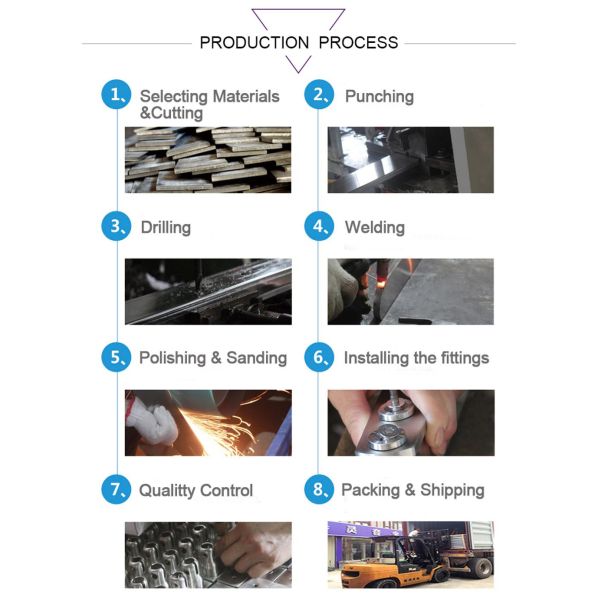 PRODUCTION PROCESS

1、Selecting Materials &Cutting

2、Punching

3、Drilling

4、Welding

5、Polishing & Sanding

6、Installing the fittings

7、Qualitty Control

8、Packing & Shipping