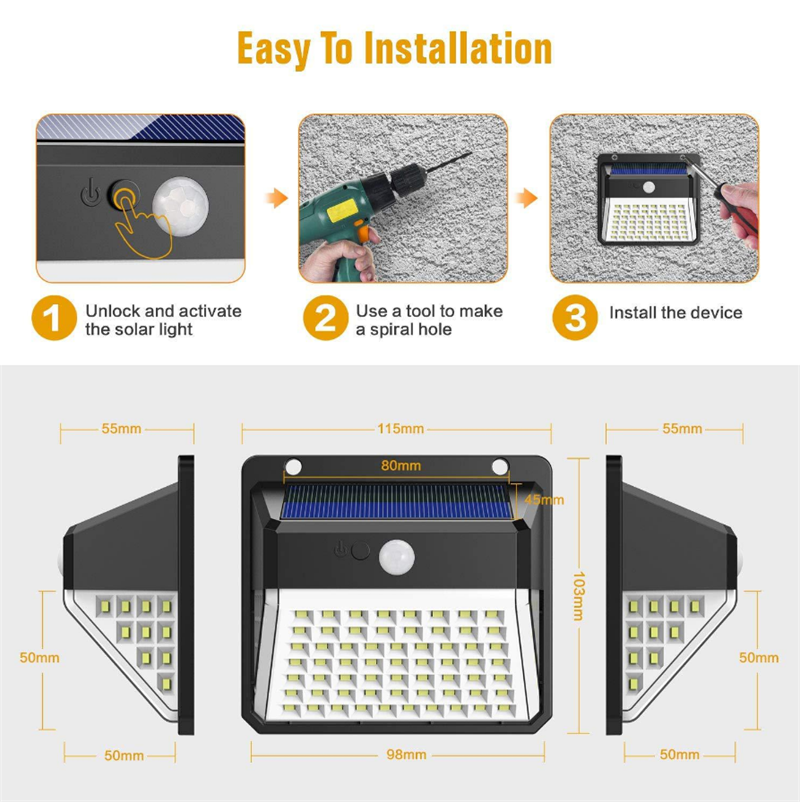 Easy To Installation

1 Unlock and activate the solar light

2 Use a tool to make a spiral hole

3 Install the device

55mm

115mm

55mm

80mm

45mm

103mm

50mm

50mm

50mm

98mm

50mm