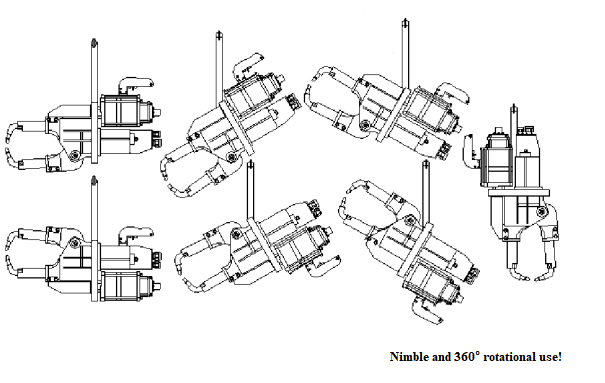 Nimble and 360° rotational use!