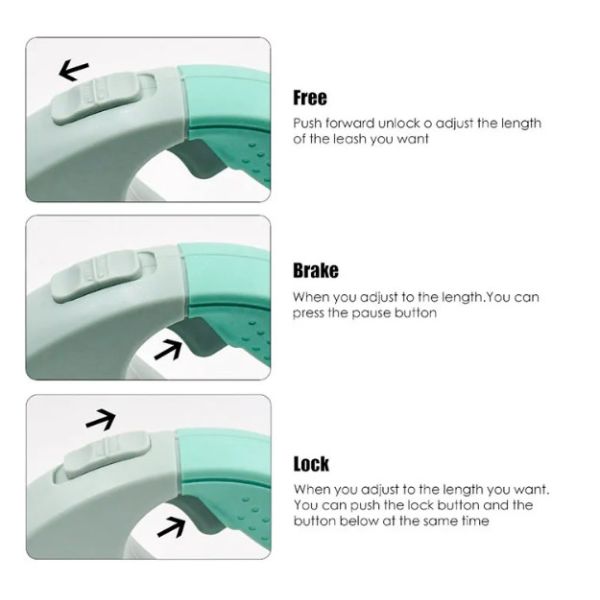 Free

Push forward unlock o adjust the length of the leash you want

Brake

When you adjust to the length.You can press the pause button

Lock

When you adjust to the length you want. You can push the lock button and the button below at the same time