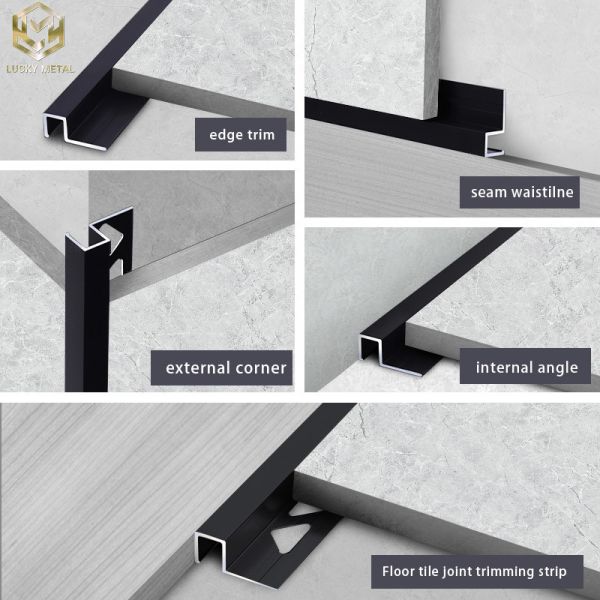 LUSKY METAL

edge trim

seam waistilne

external corner

internal angle

Floor tile joint trimming strip