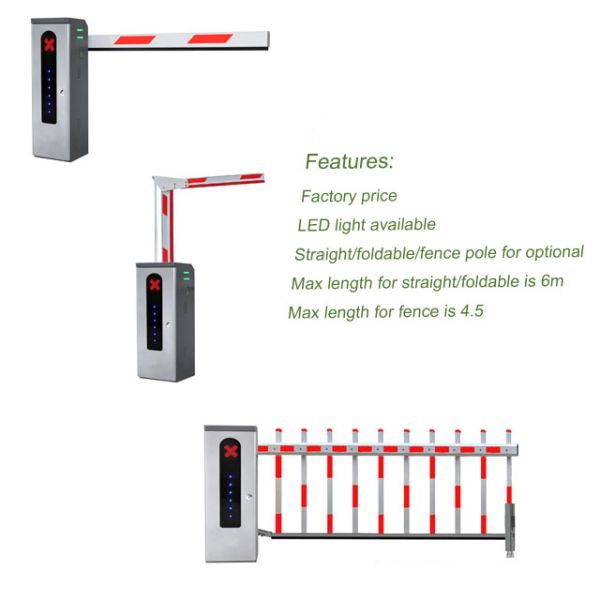 Features:

Factory price

LED light available

Straight/foldable/fence pole for optional

Max length for straight/foldable is 6m

Max length for fence is 4.5