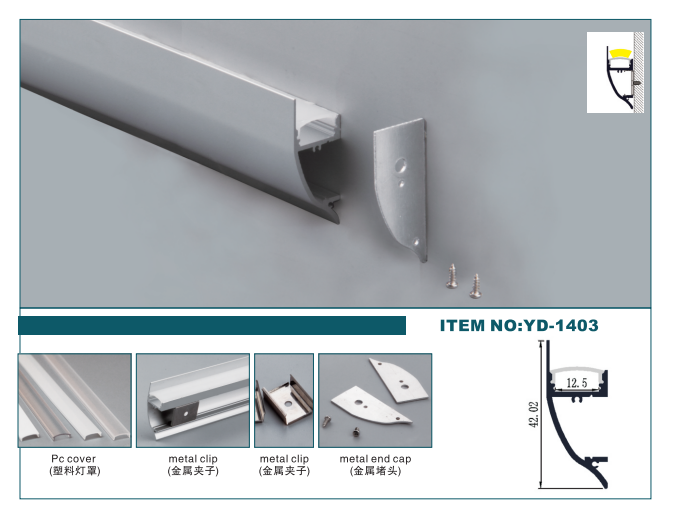 ITEM NO:YD-1403

Pc cover
(塑料灯罩)

metal clip
(金属夹子)

metal clip
(金属夹子)

metal end cap
(金属堵头)

12.5

42.02